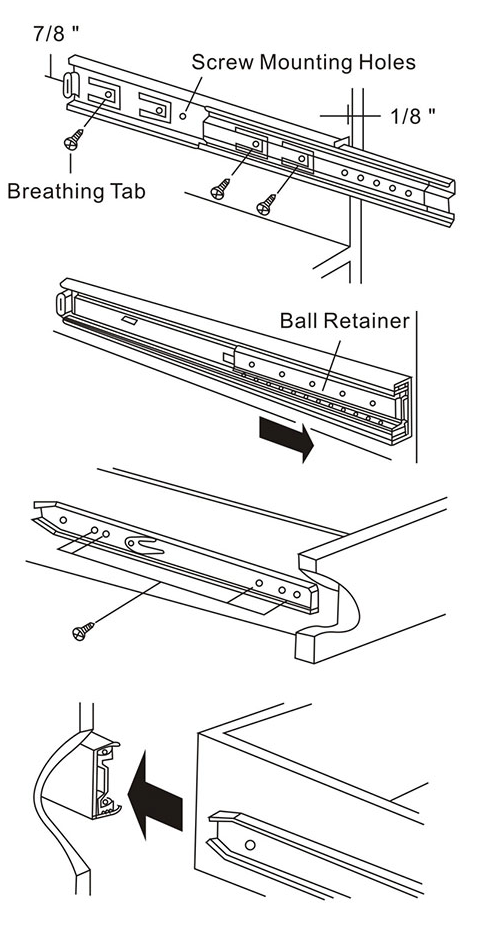 7/8 "

Screw Mounting Holes

1/8 "

Breathing Tab

Ball Retainer